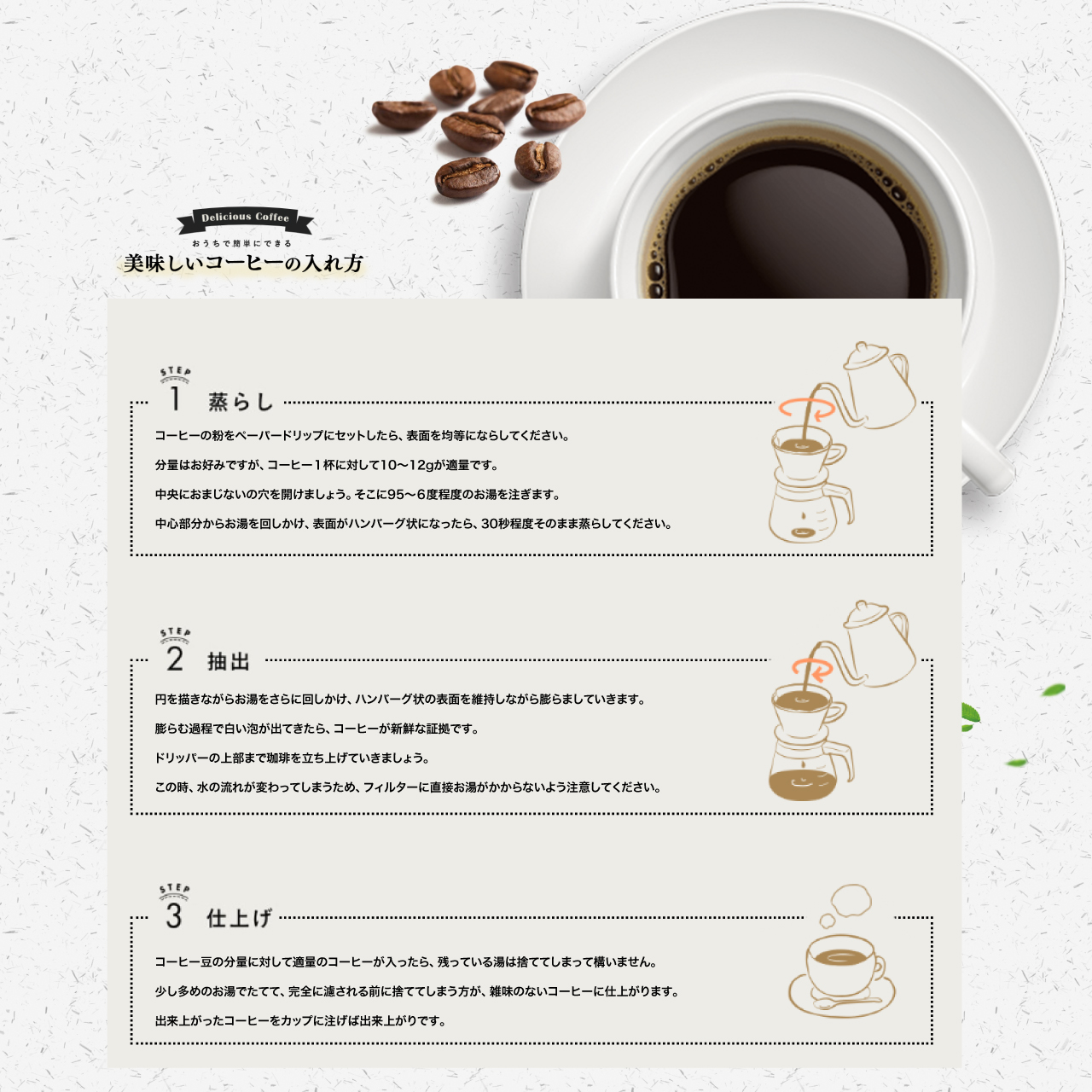 Delicious Coffee

おうちで簡単にできる

美味しいコーヒーの入れ方

STEP
1 蒸らし

コーヒーの粉をペーパードリップにセットしたら、表面を均等にならしてください。

分量はお好みですが、コーヒー1杯に対して10〜12gが適量です。

中央におまじないの穴を開けましょう。そこに95〜6度程度のお湯を注ぎます。

中心部分からお湯を回しかけ、表面がハンバーグ状になったら、30秒程度そのまま蒸らしてください。

STEP
2 抽出

円を描きながらお湯をさらに回しかけ、ハンバーグ状の表面を維持しながら膨らましていきます。

膨らむ過程で白い泡が出てきたら、コーヒーが新鮮な証拠です。

ドリッパーの上部まで珈琲を立ち上げていきましょう。

この時、水の流れが変わってしまうため、フィルターに直接お湯がかからないよう注意してください。

STEP
3 仕上げ

コーヒー豆の分量に対して適量のコーヒーが入ったら、残っている湯は捨ててしまって構いません。

少し多めのお湯でたてて、完全に濾される前に捨ててしまう方が、雑味のないコーヒーに仕上がります。

出来上がったコーヒーをカップに注げば出来上がりです。